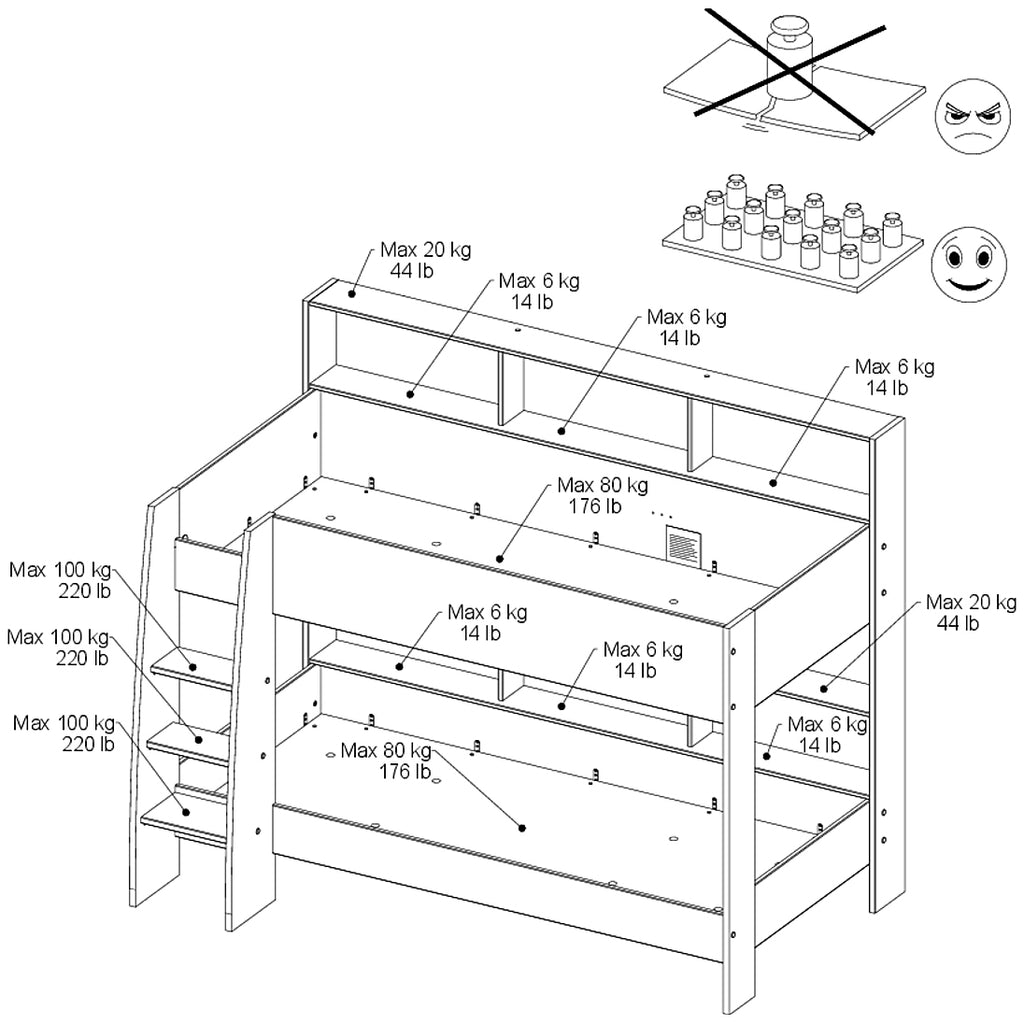 Max 20 kg
44 lb

Max 6 kg
14 lb

Max 6 kg
14 lb

Max 6 kg
14 lb

Max 80 kg
176 lb

Max 100 kg
220 lb

Max 100 kg
220 lb

Max 100 kg
220 lb

Max 6 kg
14 lb

Max 6 kg
14 lb

Max 20 kg
44 lb

Max 6 kg
14 lb

Max 80 kg
176 lb