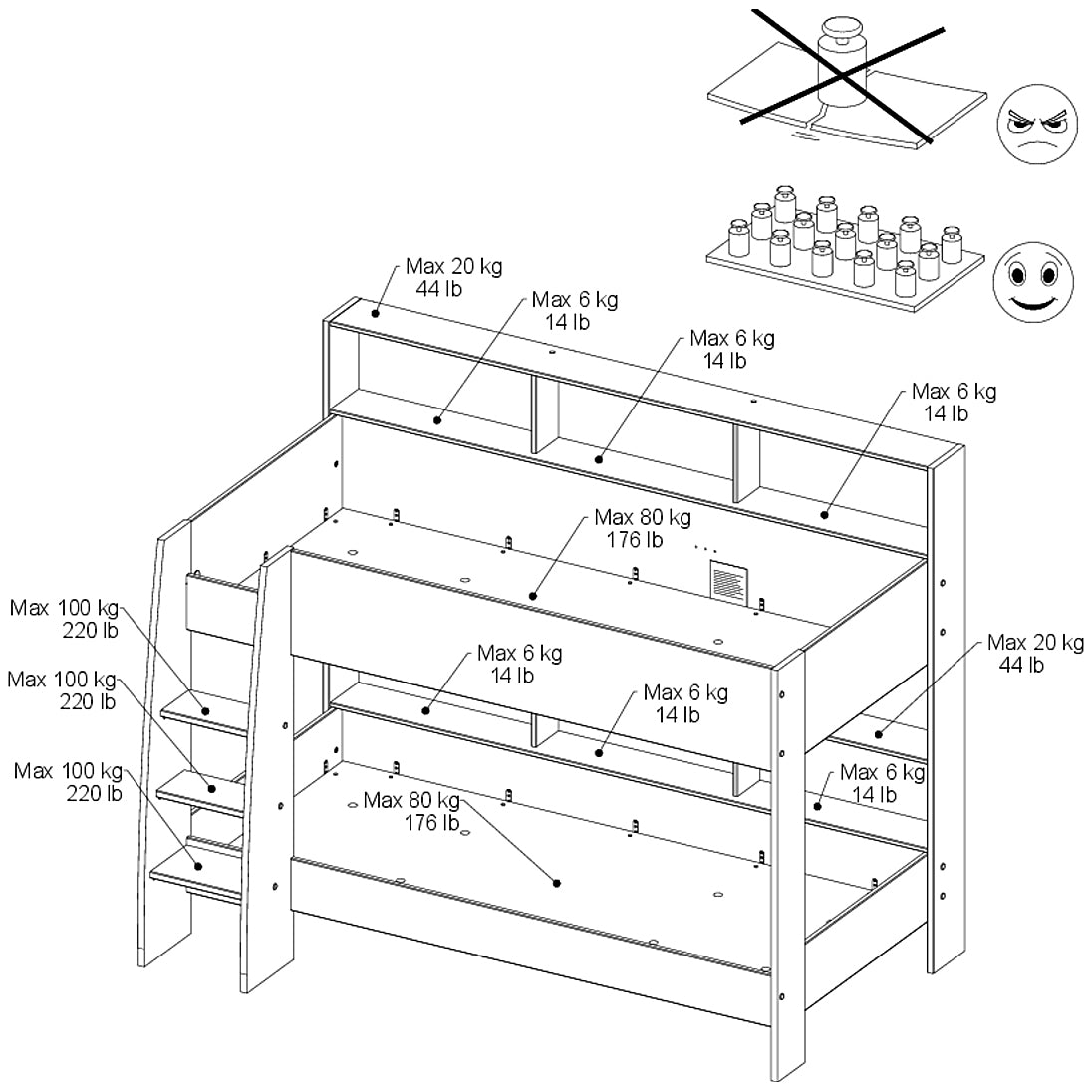 Max 20 kg
44 lb

Max 6 kg
14 lb

Max 6 kg
14 lb

Max 6 kg
14 lb

Max 80 kg
176 lb

Max 100 kg
220 lb

Max 100 kg
220 lb

Max 100 kg
220 lb

Max 6 kg
14 lb

Max 6 kg
14 lb

Max 20 kg
44 lb

Max 6 kg
14 lb

Max 80 kg
176 lb