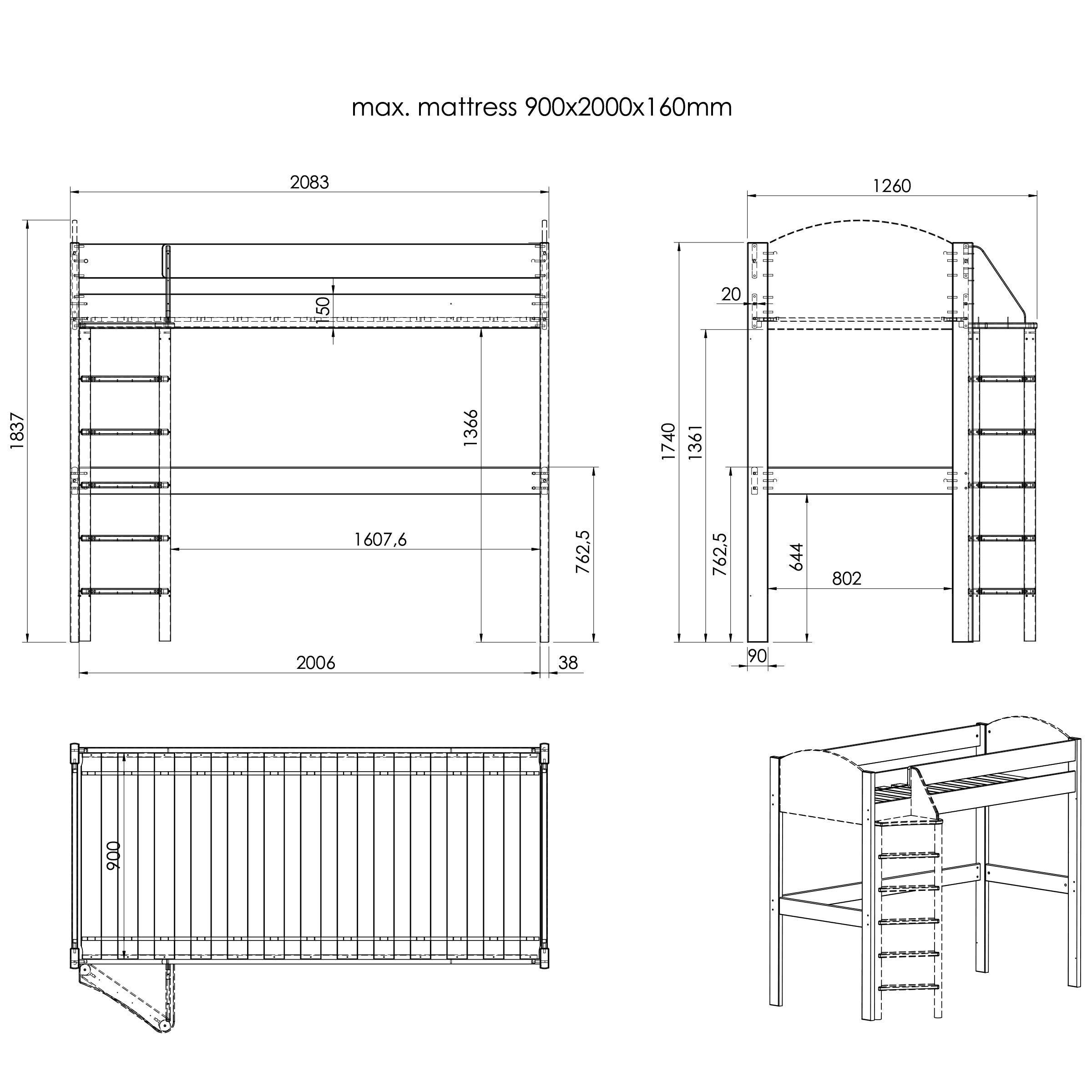 max. mattress 900x2000x160mm

2083

1837

150

1366

1607,6

762,5

2006

38

1260

20

1740

1361

762,5

644

802

90

900