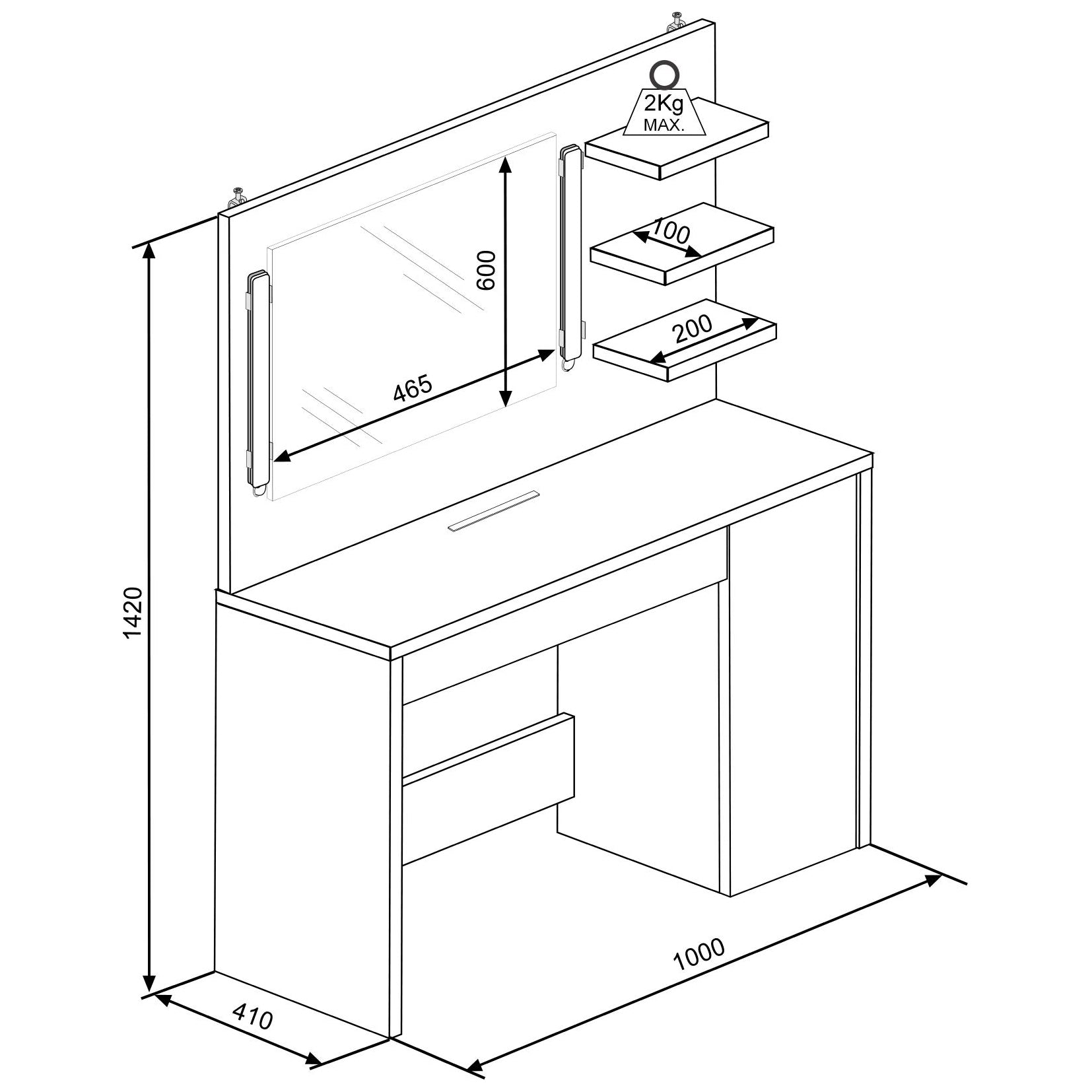 2Kg
MAX.

100

600

200

465

1420

1000

410