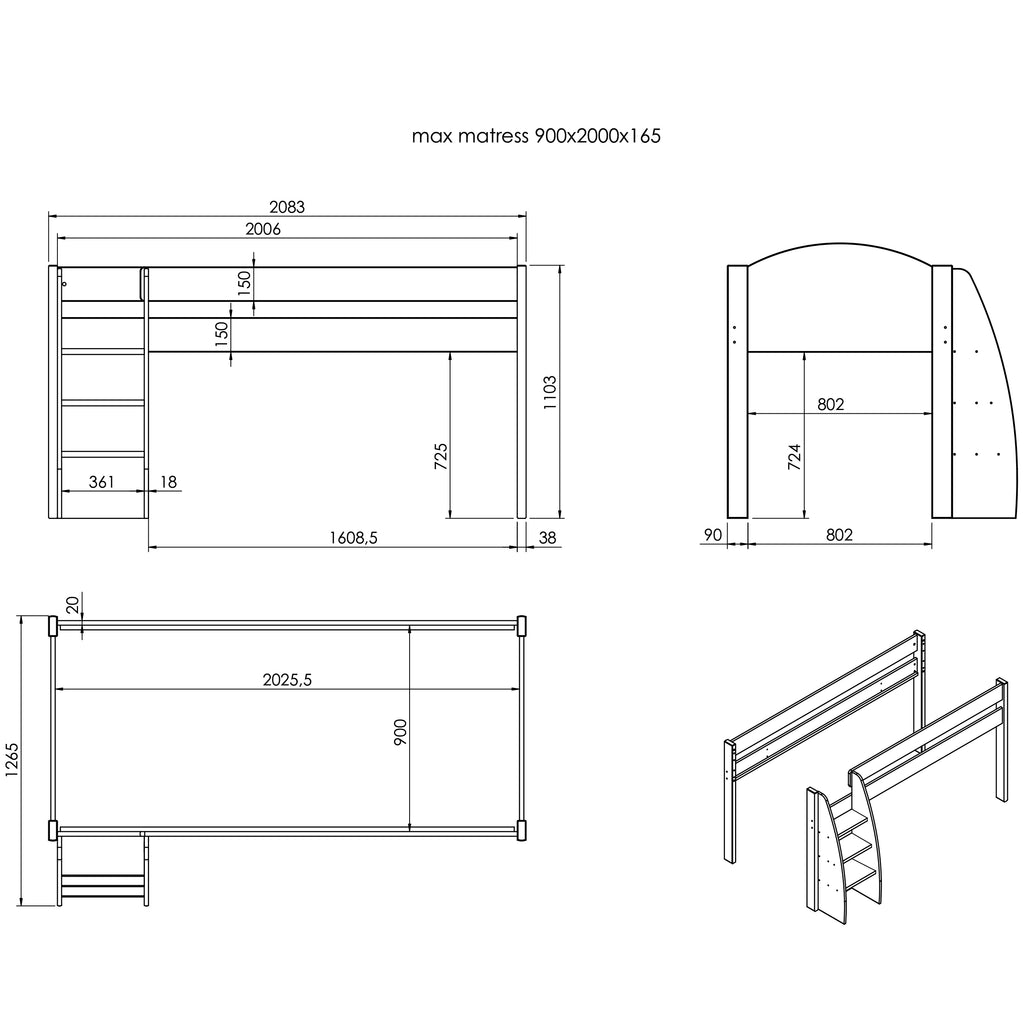 max matress 900x2000x165

2083
2006
150
150
1103
725
361
18
1608,5
38

802
724
90
802

20
2025,5
900
1265