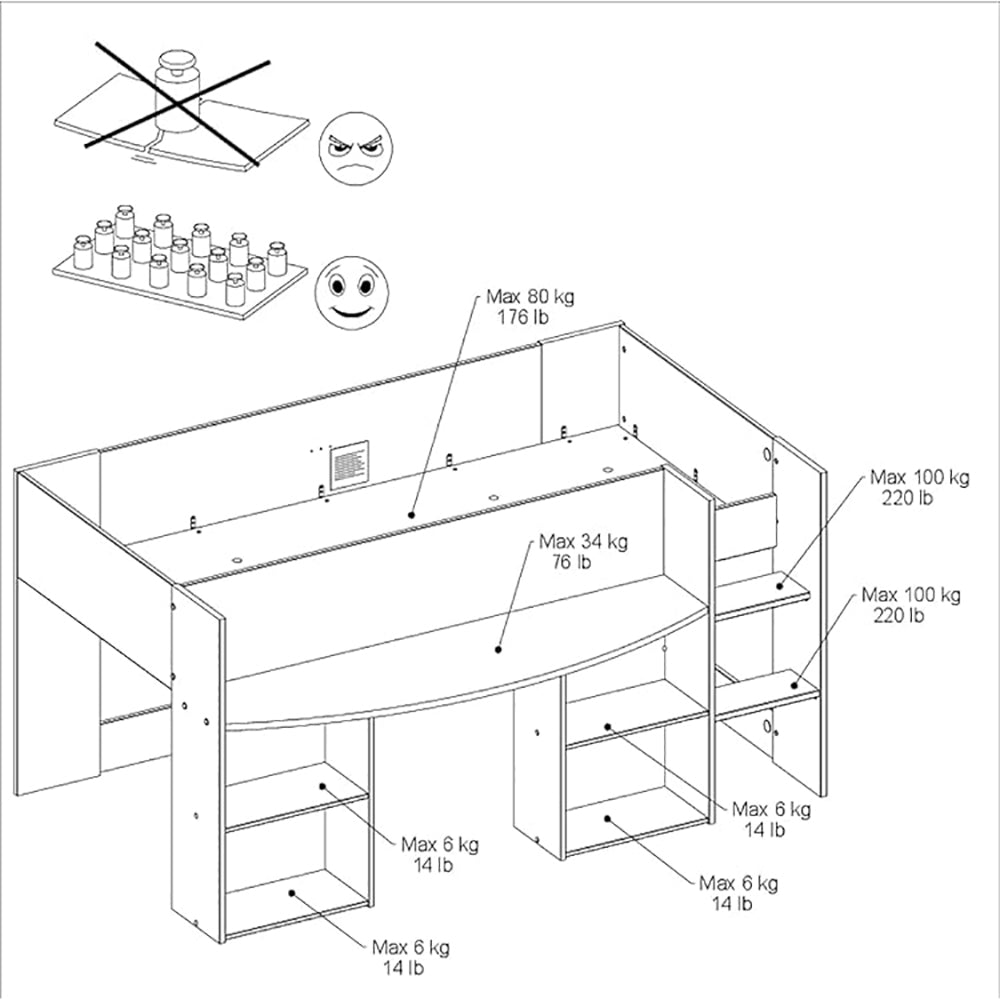 Max 80 kg
176 lb

Max 100 kg
220 lb

Max 34 kg
76 lb

Max 100 kg
220 lb

Max 6 kg
14 lb

Max 6 kg
14 lb

Max 6 kg
14 lb

Max 6 kg
14 lb