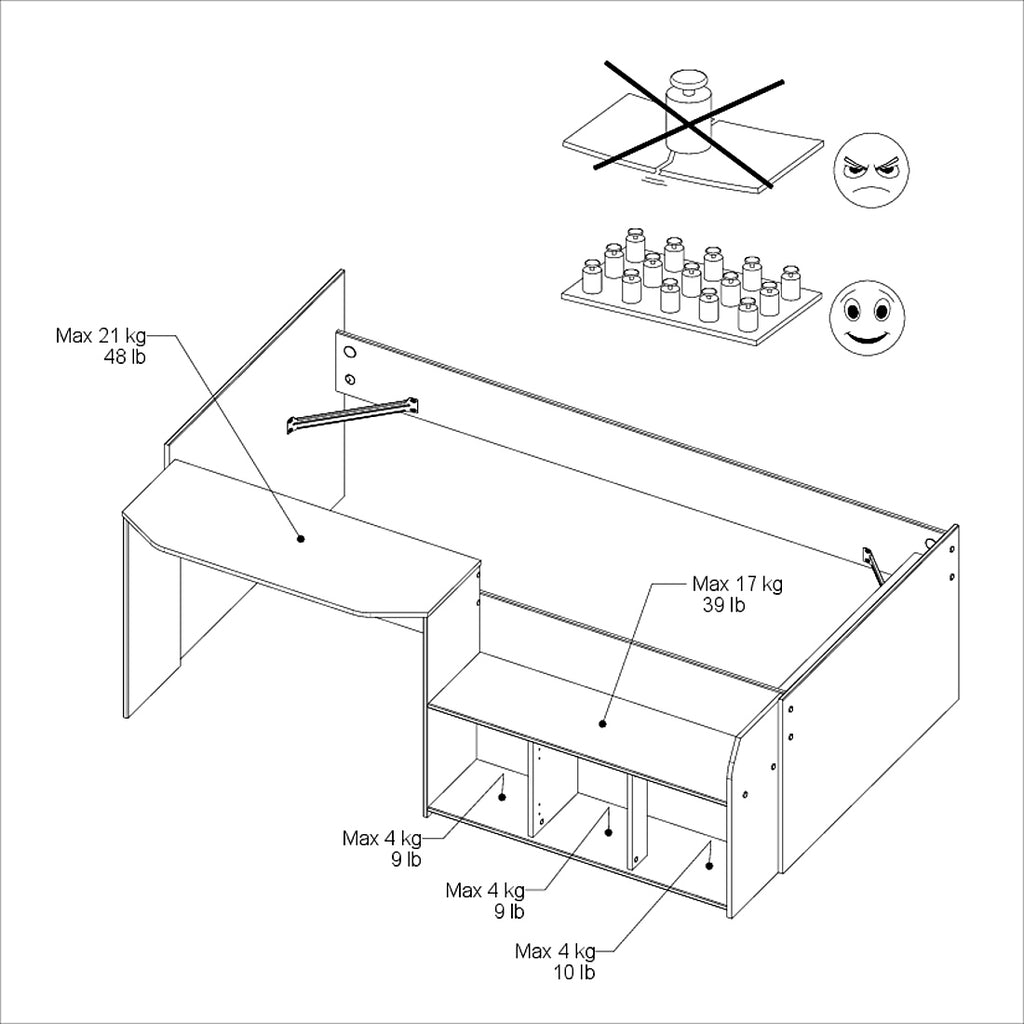 Max 21 kg
48 lb

Max 17 kg
39 lb

Max 4 kg
9 lb

Max 4 kg
9 lb

Max 4 kg
10 lb