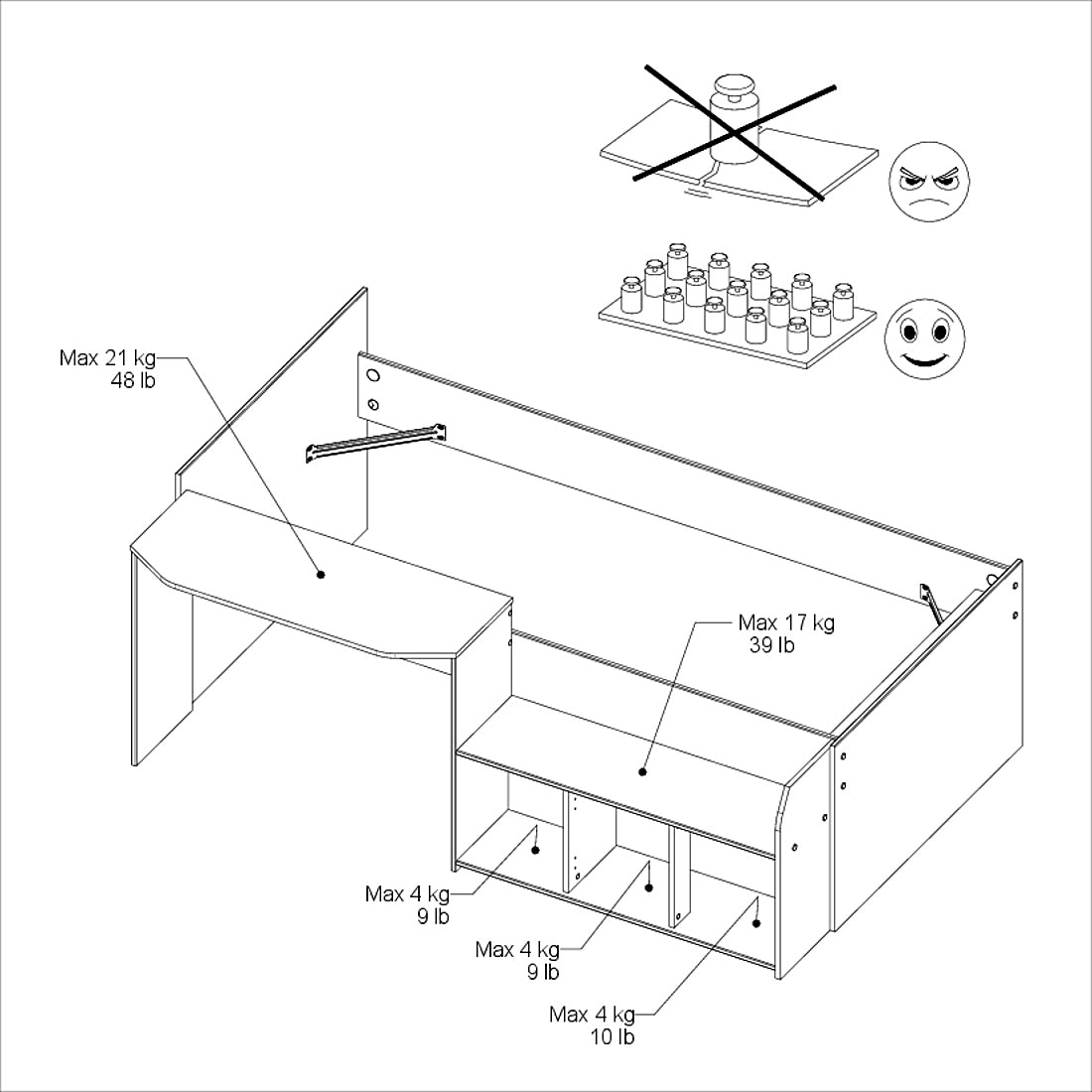 Max 21 kg
48 lb

Max 17 kg
39 lb

Max 4 kg
9 lb

Max 4 kg
9 lb

Max 4 kg
10 lb